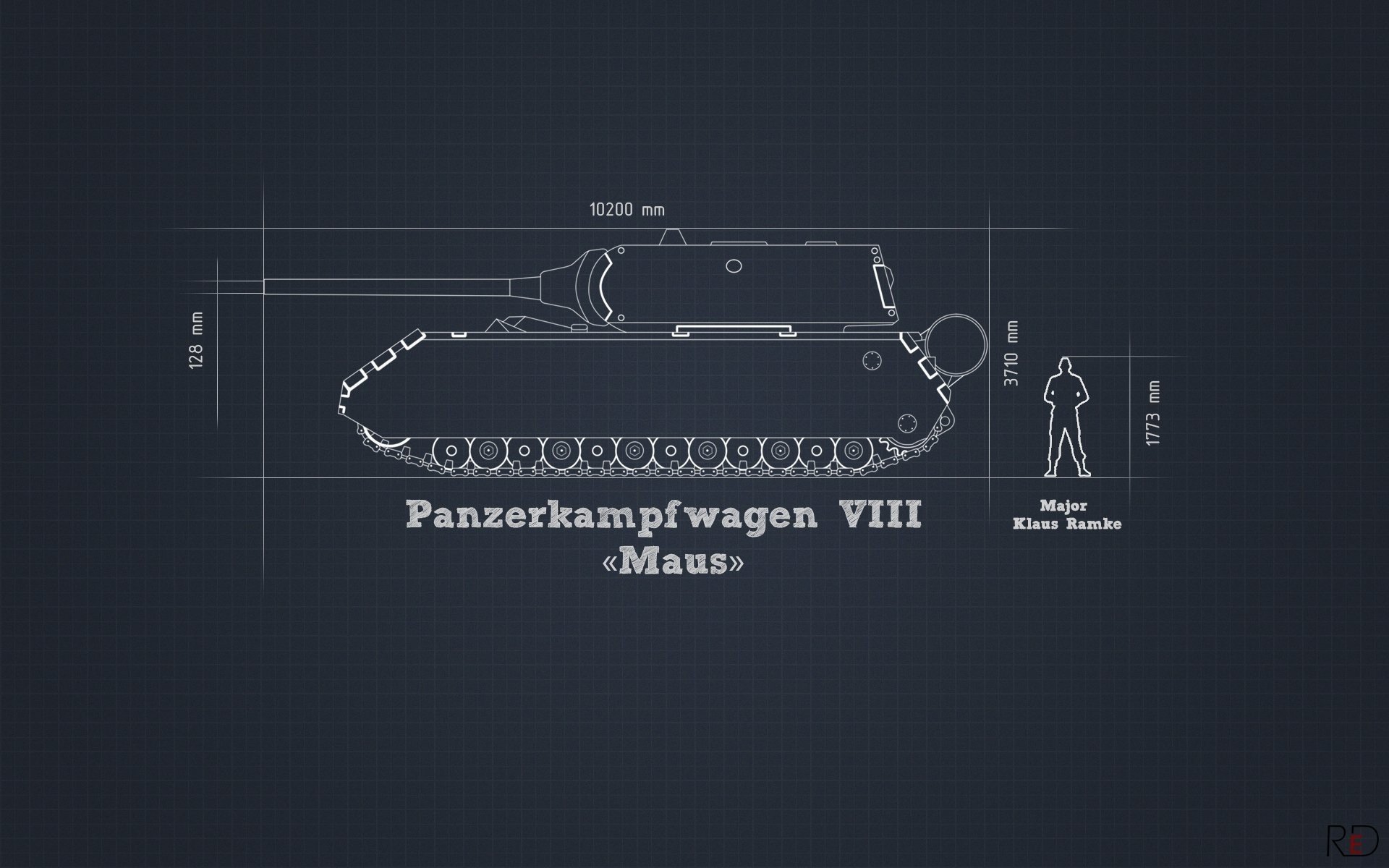 10200 mm

128 mm

3710 mm

1773 mm

Panzerkampfwagen VIII
«Maus»

Major
Klaus Ramke

RED